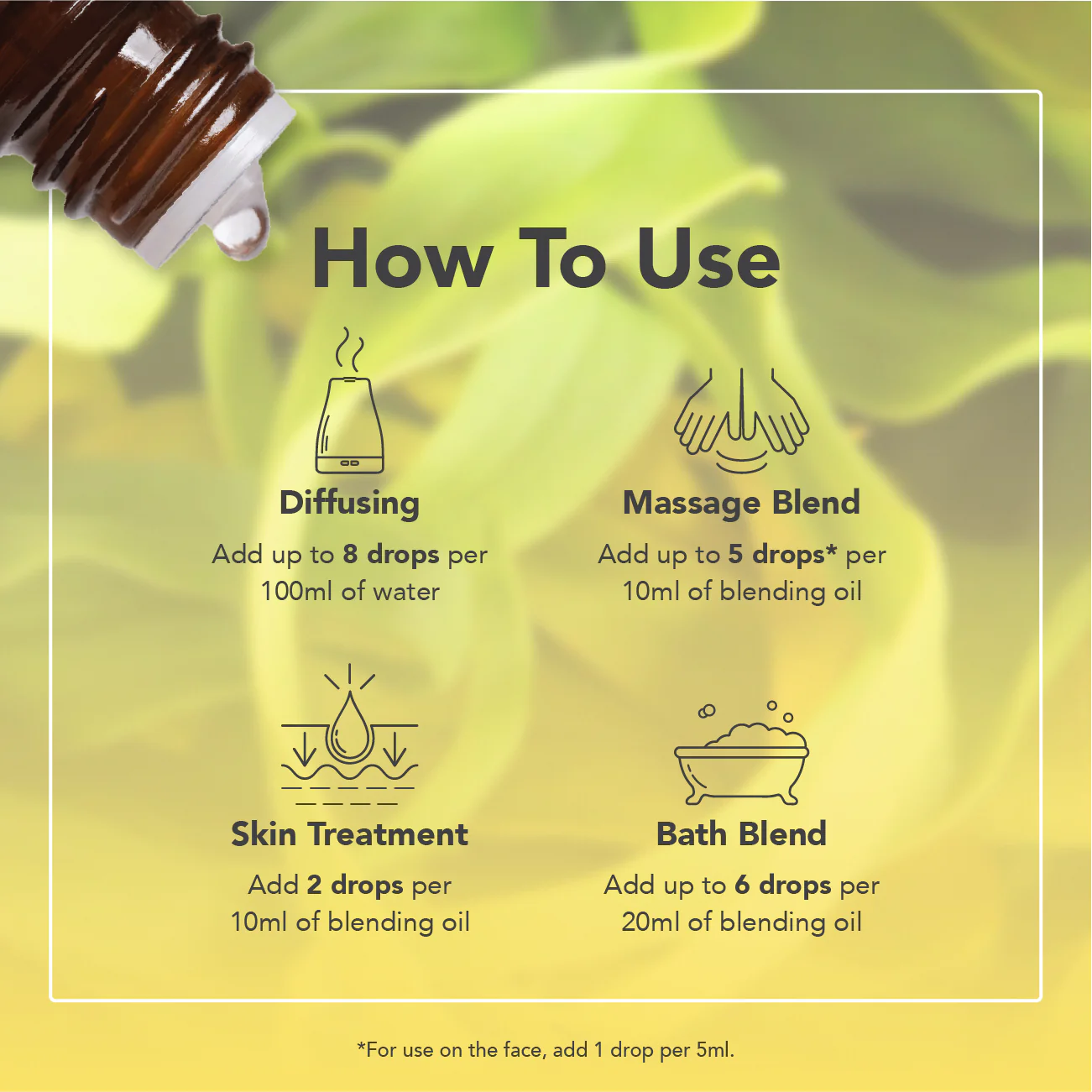 How To Use

Diffusing

Add up to 8 drops per 100ml of water

Massage Blend

Add up to 5 drops* per 10ml of blending oil

Skin Treatment

Add 2 drops per 10ml of blending oil

Bath Blend

Add up to 6 drops per 20ml of blending oil

*For use on the face, add 1 drop per 5ml.