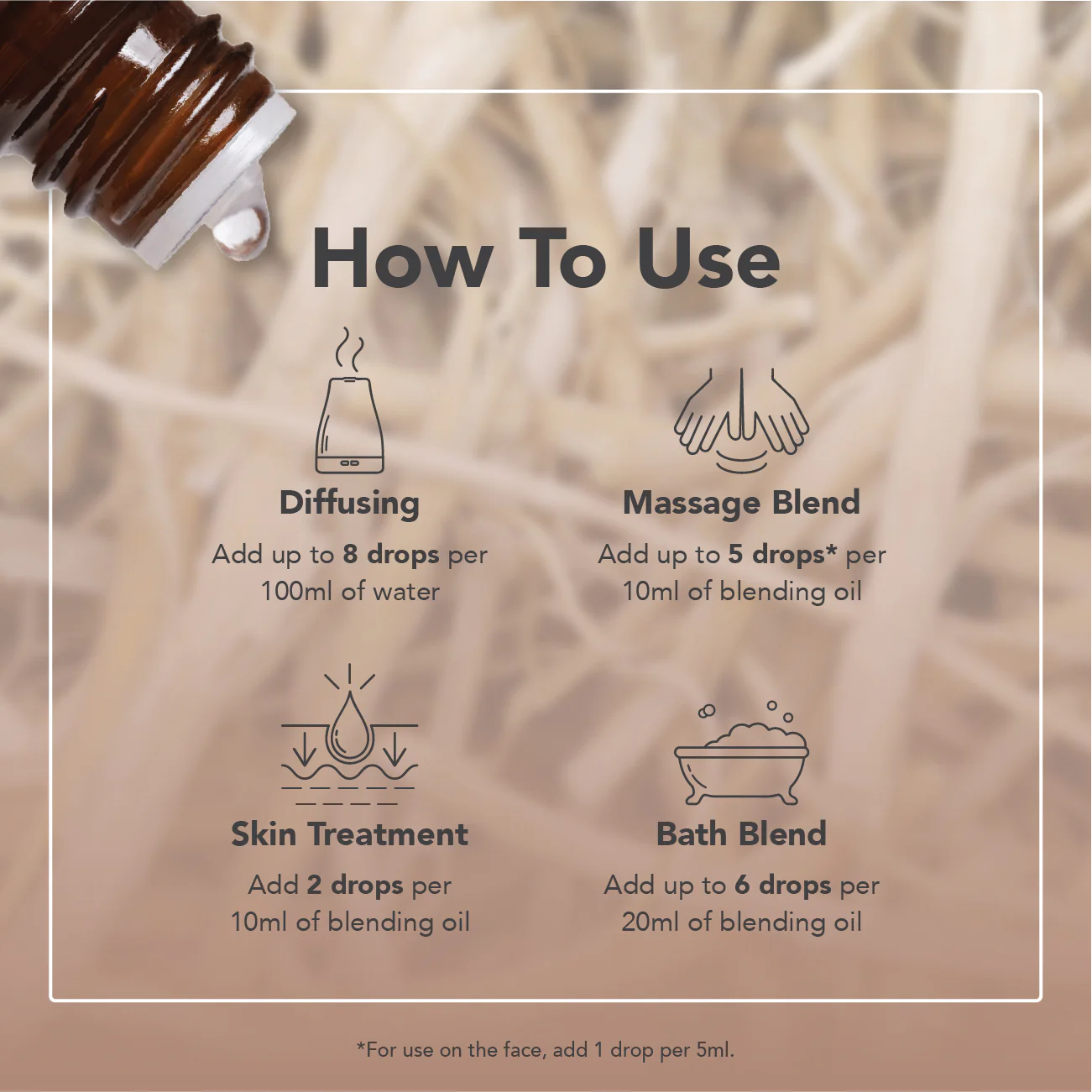 How To Use

Diffusing

Add up to 8 drops per 100ml of water

Massage Blend

Add up to 5 drops* per 10ml of blending oil

Skin Treatment

Add 2 drops per 10ml of blending oil

Bath Blend

Add up to 6 drops per 20ml of blending oil

*For use on the face, add 1 drop per 5ml.