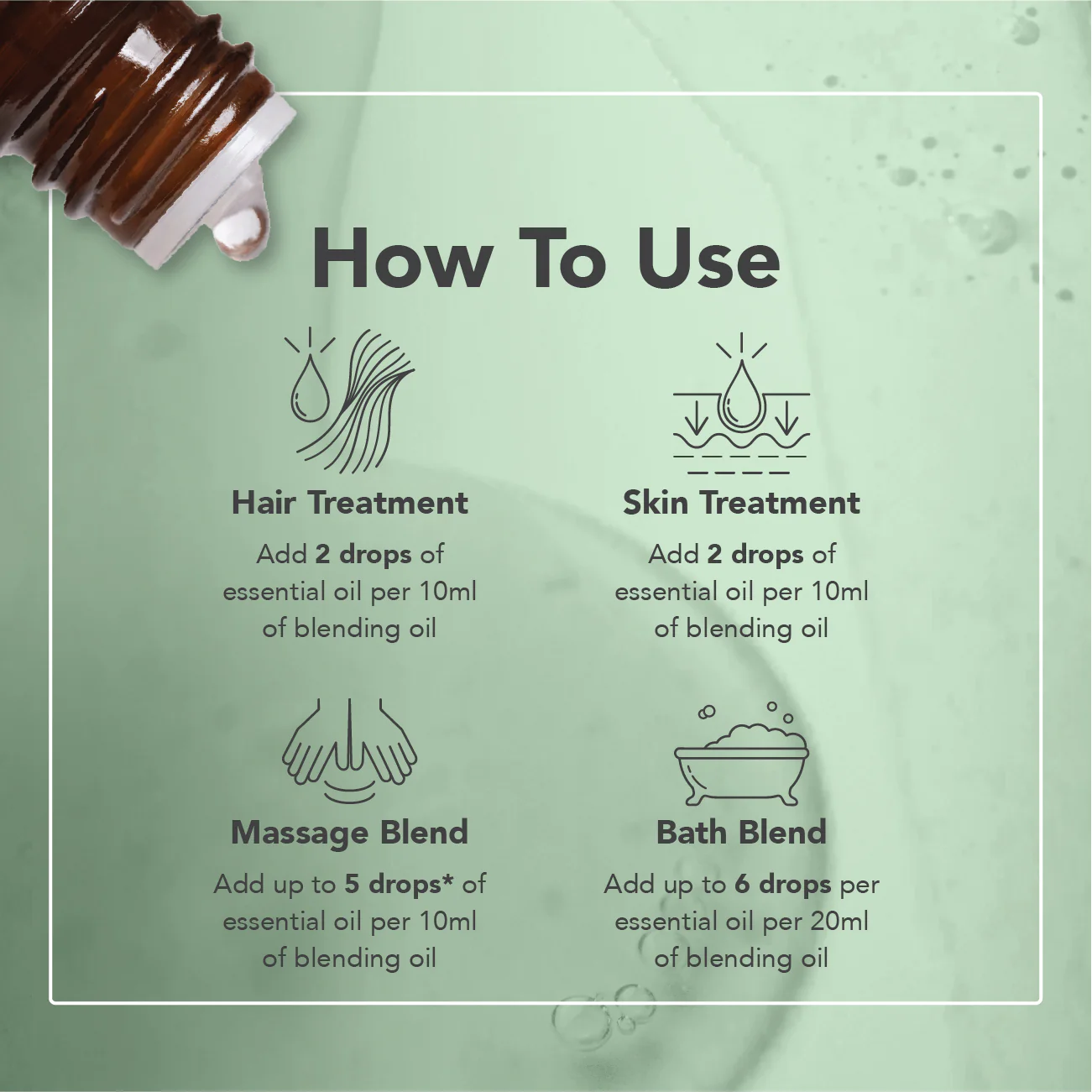 How To Use

Hair Treatment

Add 2 drops of essential oil per 10ml of blending oil

Skin Treatment

Add 2 drops of essential oil per 10ml of blending oil

Massage Blend

Add up to 5 drops* of essential oil per 10ml of blending oil

Bath Blend

Add up to 6 drops per essential oil per 20ml of blending oil