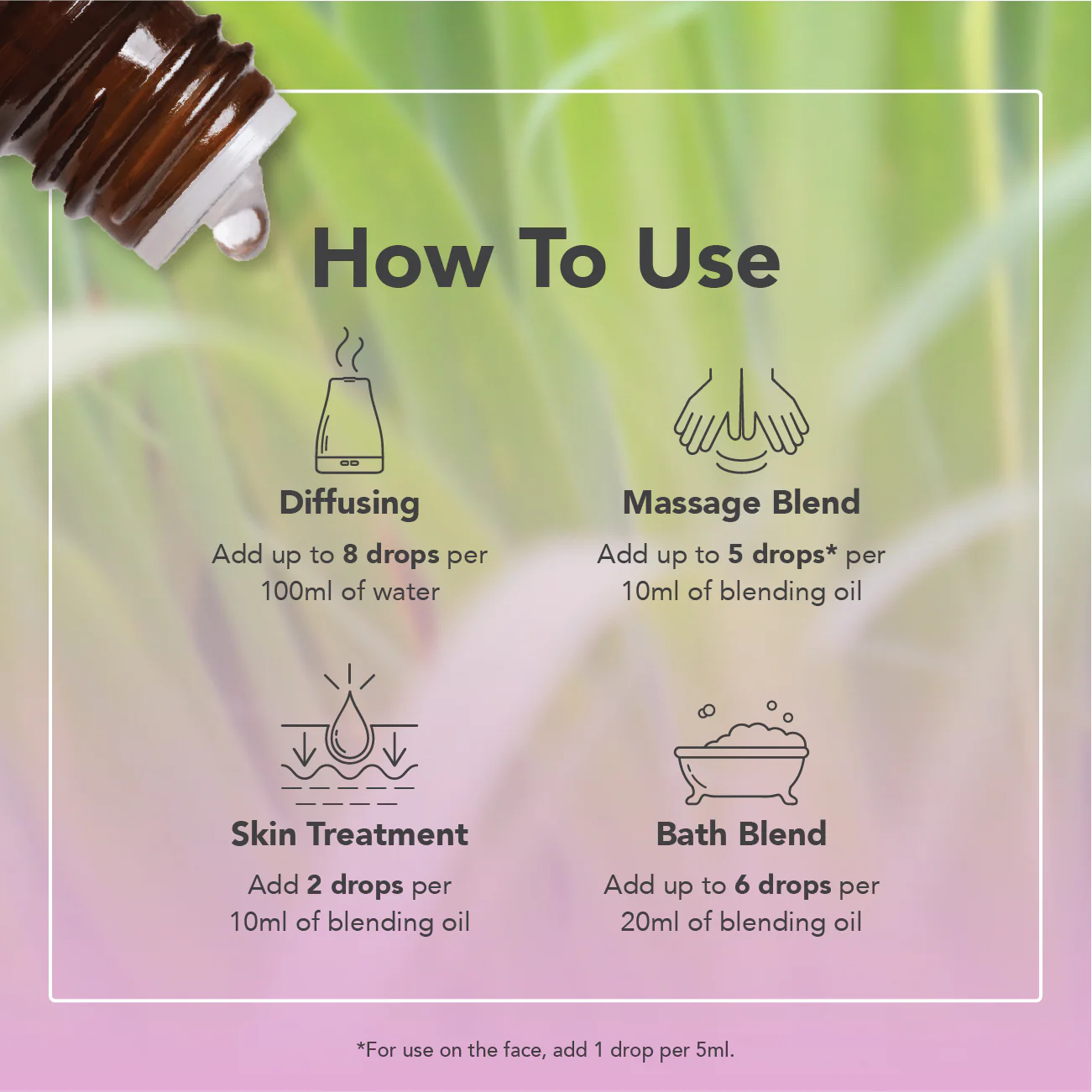 How To Use

Diffusing

Add up to 8 drops per 100ml of water

Massage Blend

Add up to 5 drops* per 10ml of blending oil

Skin Treatment

Add 2 drops per 10ml of blending oil

Bath Blend

Add up to 6 drops per 20ml of blending oil

*For use on the face, add 1 drop per 5ml.