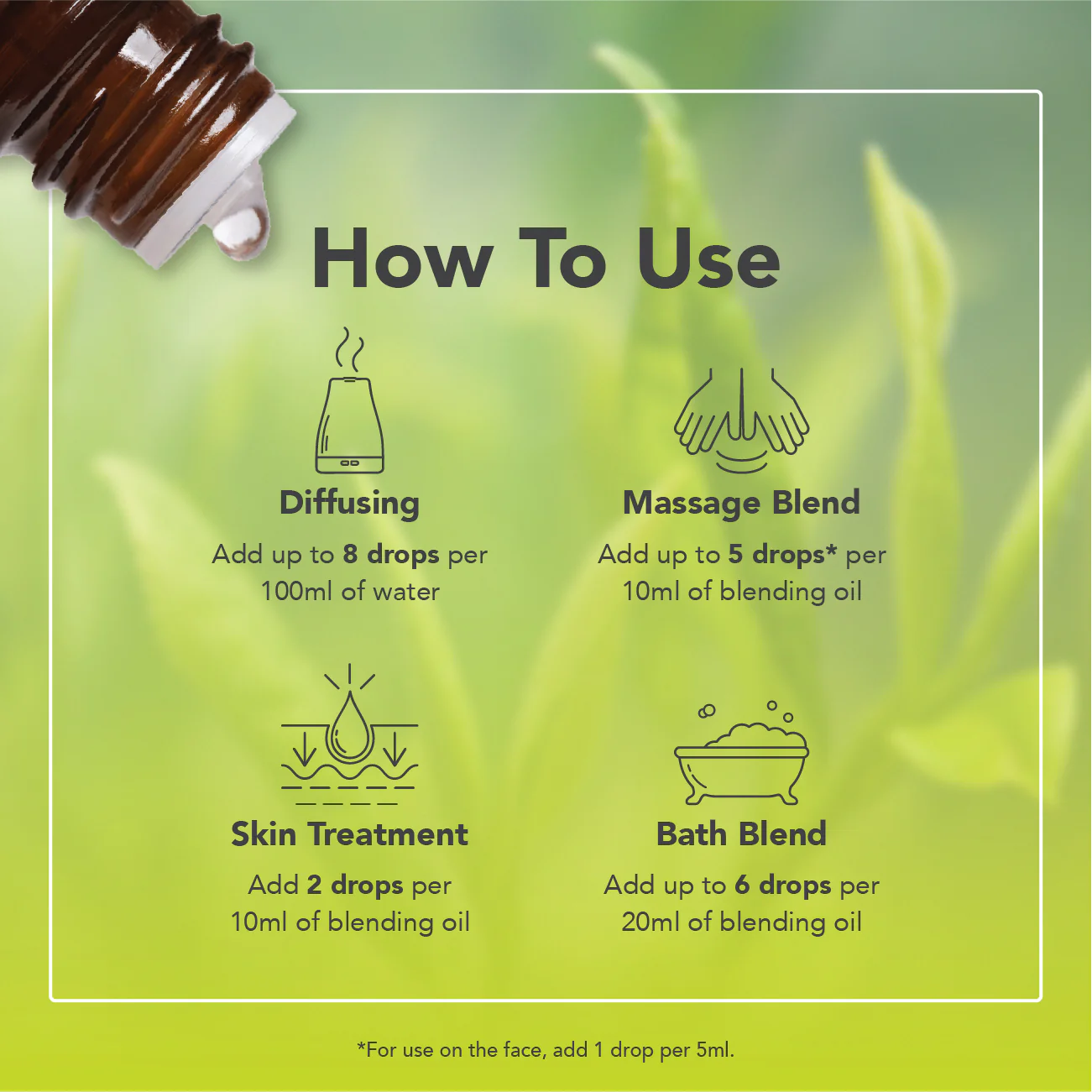 How To Use

Diffusing

Add up to 8 drops per 100ml of water

Massage Blend

Add up to 5 drops* per 10ml of blending oil

Skin Treatment

Add 2 drops per 10ml of blending oil

Bath Blend

Add up to 6 drops per 20ml of blending oil

*For use on the face, add 1 drop per 5ml.