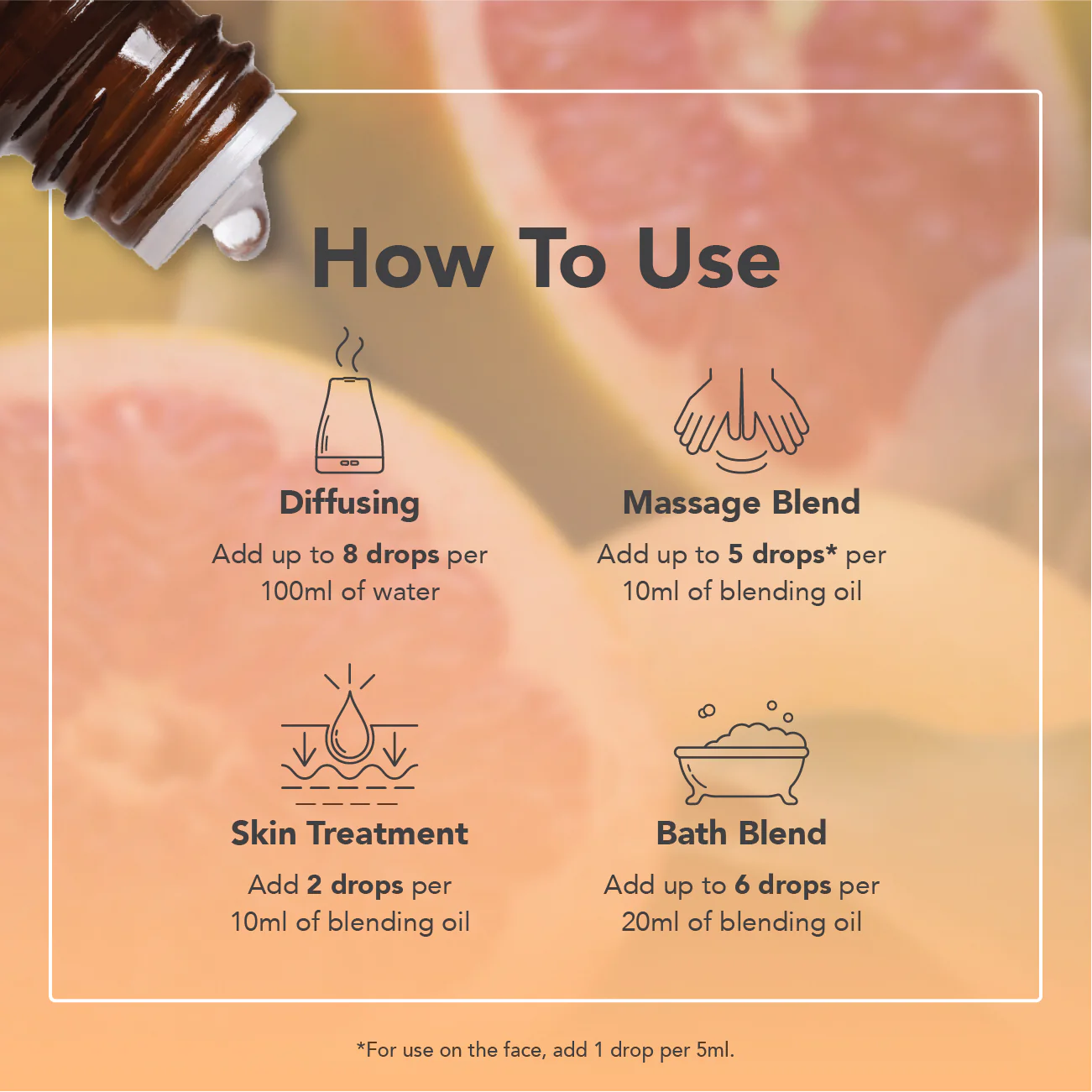 How To Use

Diffusing

Add up to 8 drops per 100ml of water

Massage Blend

Add up to 5 drops* per 10ml of blending oil

Skin Treatment

Add 2 drops per 10ml of blending oil

Bath Blend

Add up to 6 drops per 20ml of blending oil

*For use on the face, add 1 drop per 5ml.