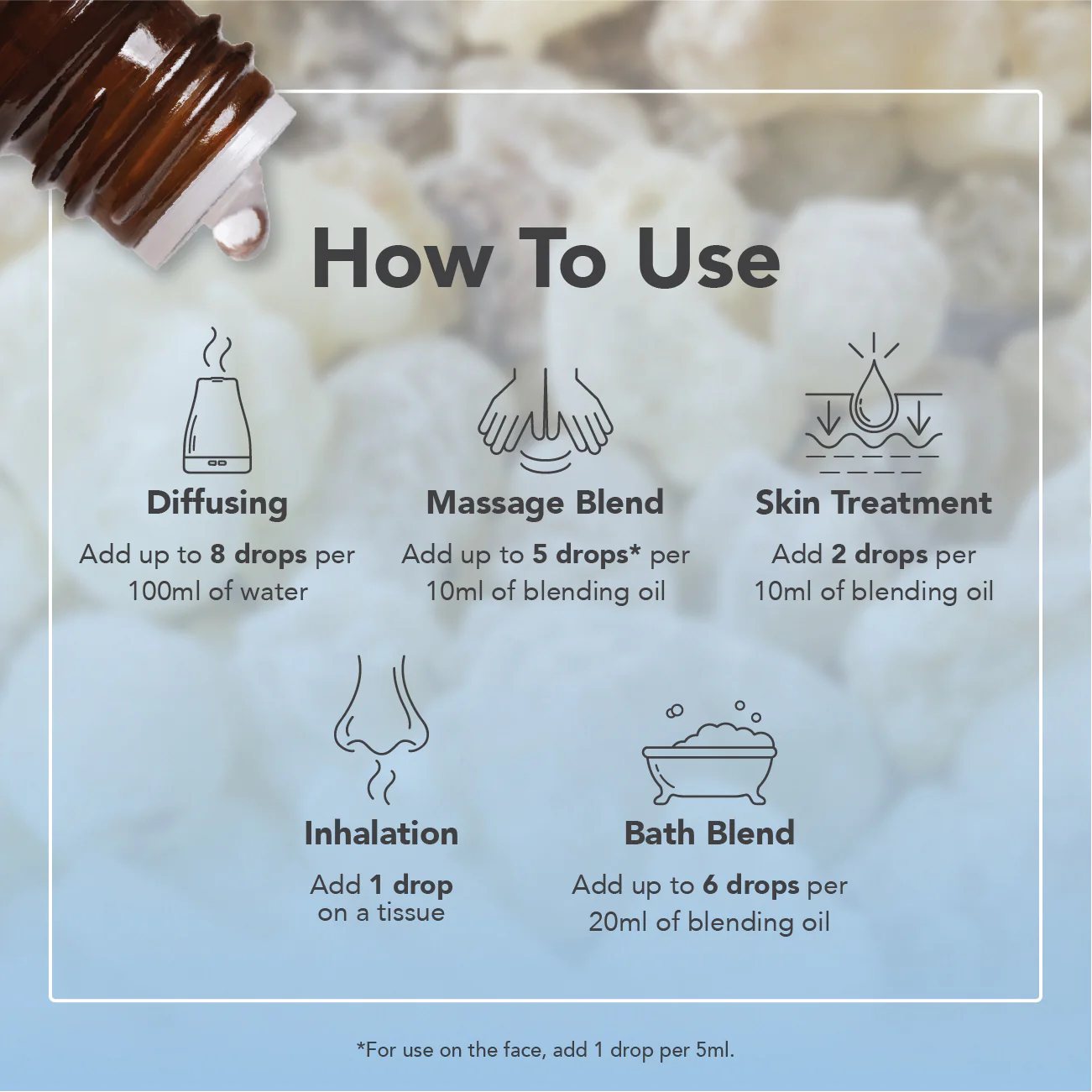 How To Use

Diffusing
Add up to 8 drops per 100ml of water

Massage Blend
Add up to 5 drops* per 10ml of blending oil

Skin Treatment
Add 2 drops per 10ml of blending oil

Inhalation
Add 1 drop on a tissue

Bath Blend
Add up to 6 drops per 20ml of blending oil

*For use on the face, add 1 drop per 5ml.