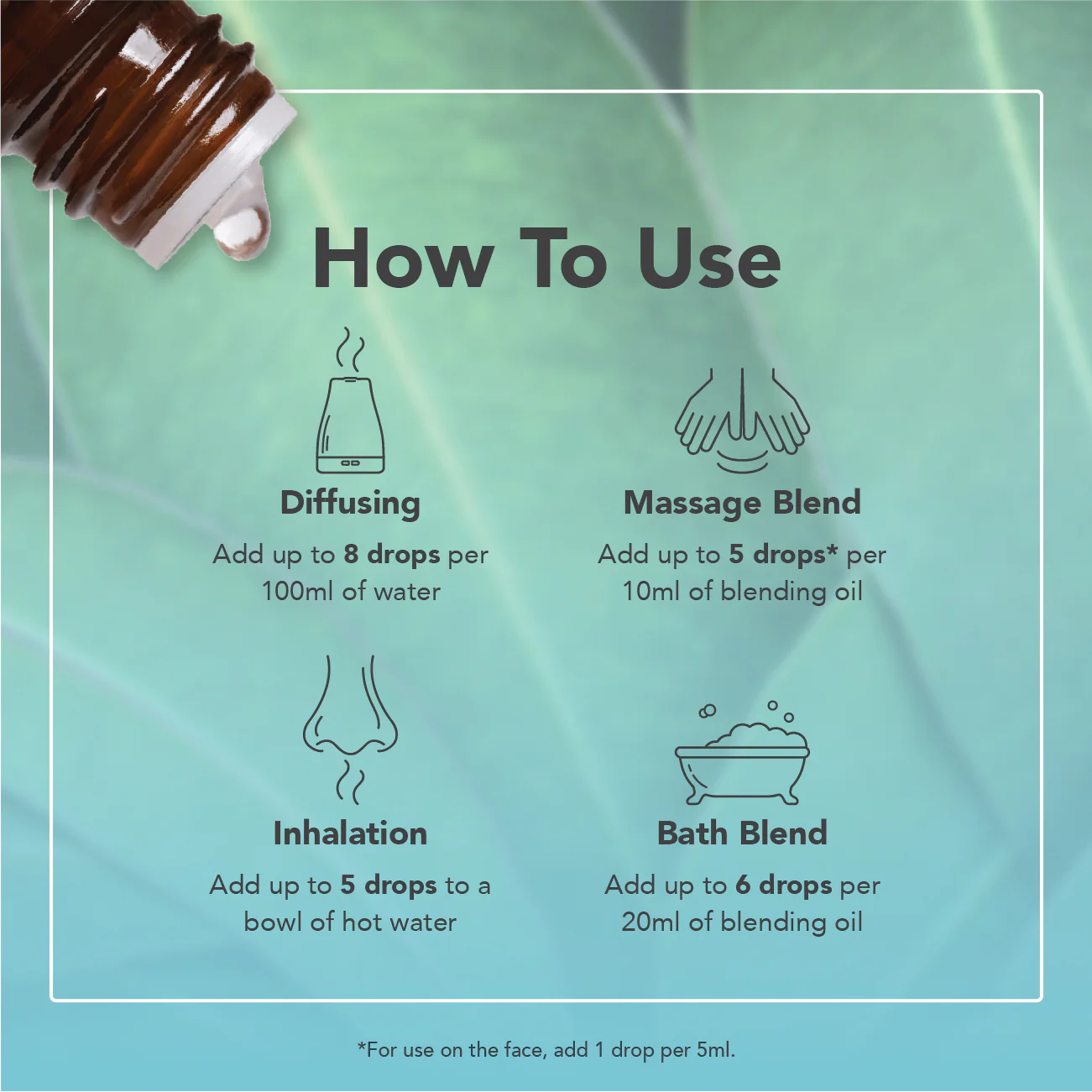 How To Use

Diffusing

Add up to 8 drops per 100ml of water

Massage Blend

Add up to 5 drops* per 10ml of blending oil

Inhalation

Add up to 5 drops to a bowl of hot water

Bath Blend

Add up to 6 drops per 20ml of blending oil

*For use on the face, add 1 drop per 5ml.