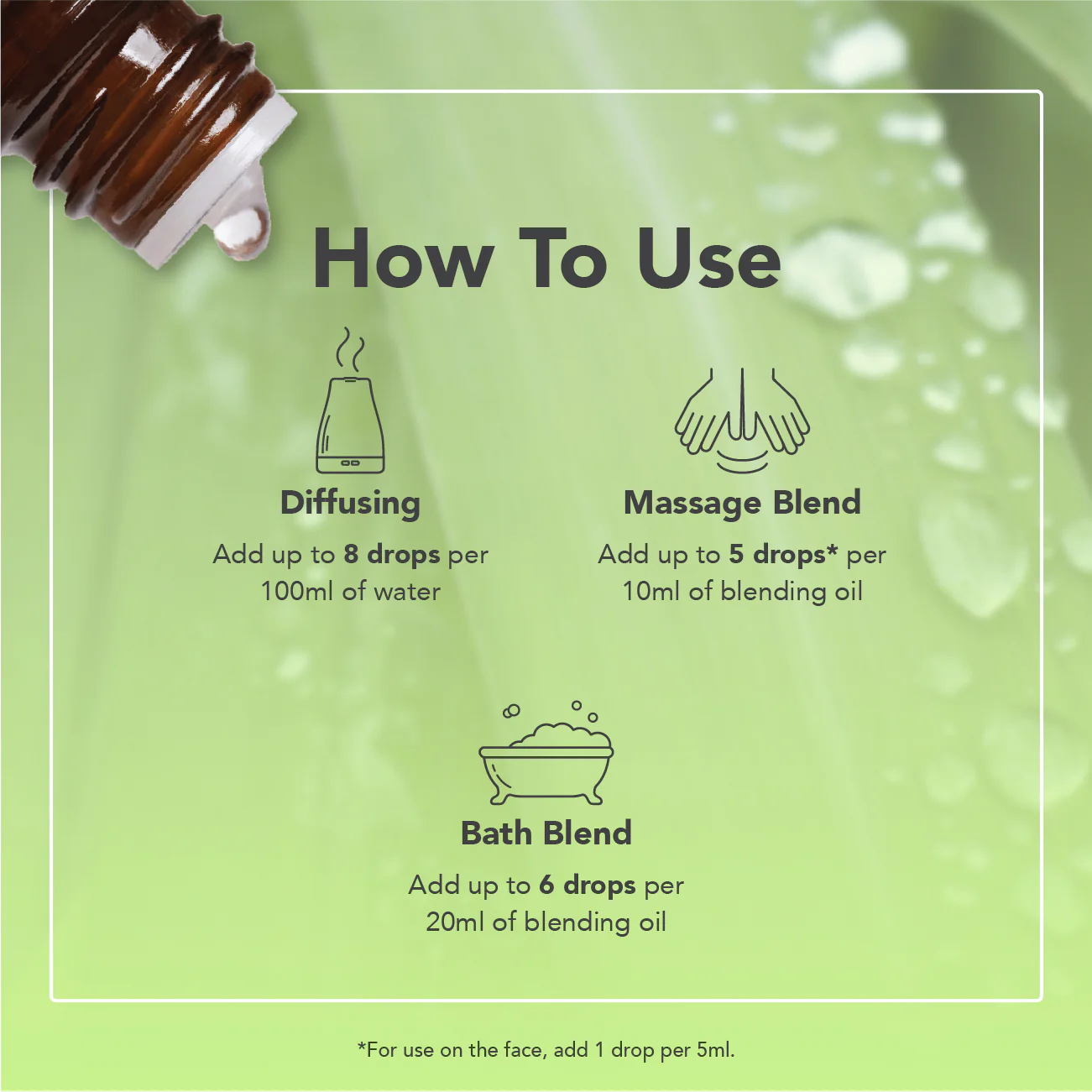 How To Use

Diffusing

Add up to 8 drops per 100ml of water

Massage Blend

Add up to 5 drops* per 10ml of blending oil

Bath Blend

Add up to 6 drops per 20ml of blending oil

*For use on the face, add 1 drop per 5ml.