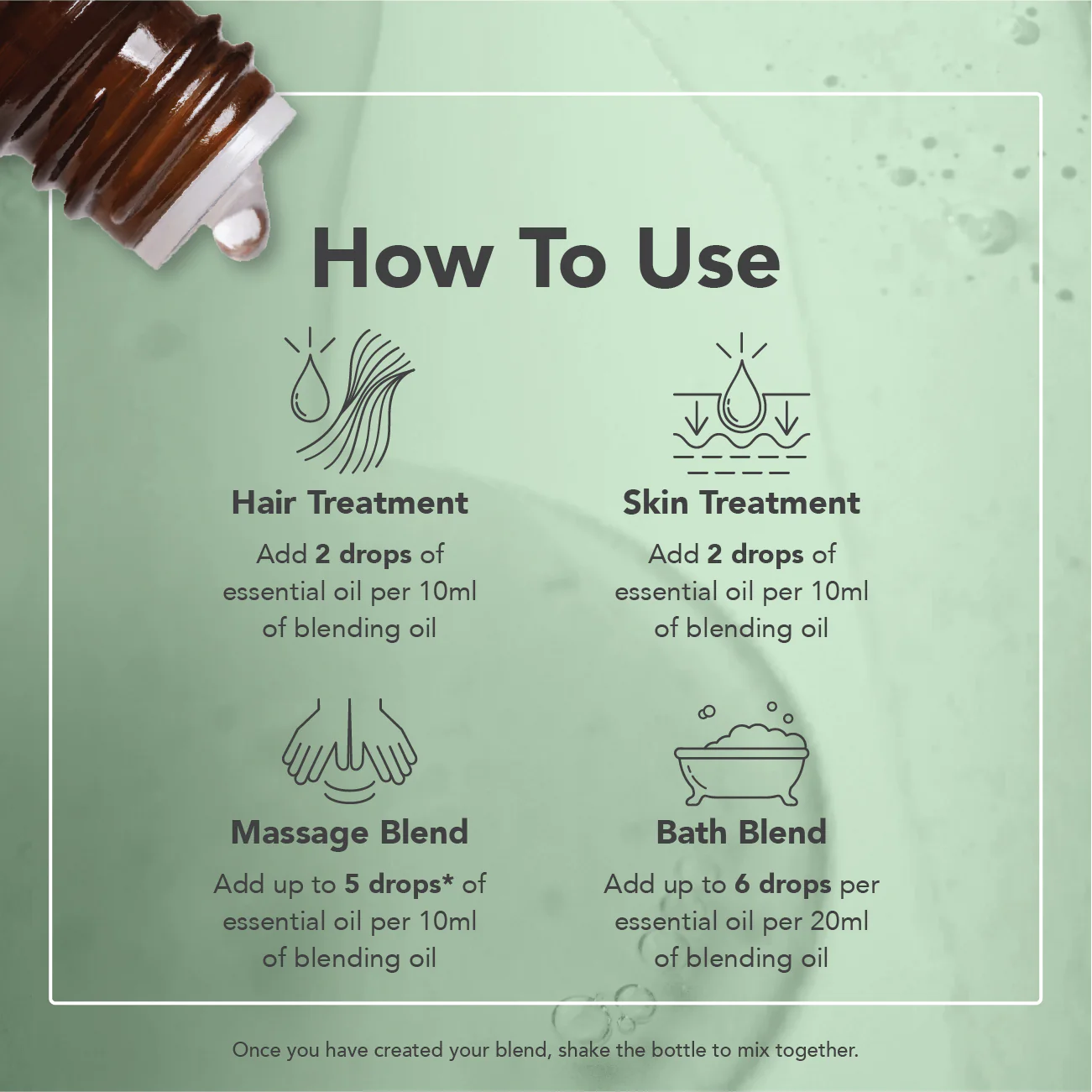 How To Use

Hair Treatment
Add 2 drops of essential oil per 10ml of blending oil

Skin Treatment
Add 2 drops of essential oil per 10ml of blending oil

Massage Blend
Add up to 5 drops* of essential oil per 10ml of blending oil

Bath Blend
Add up to 6 drops per essential oil per 20ml of blending oil

Once you have created your blend, shake the bottle to mix together.